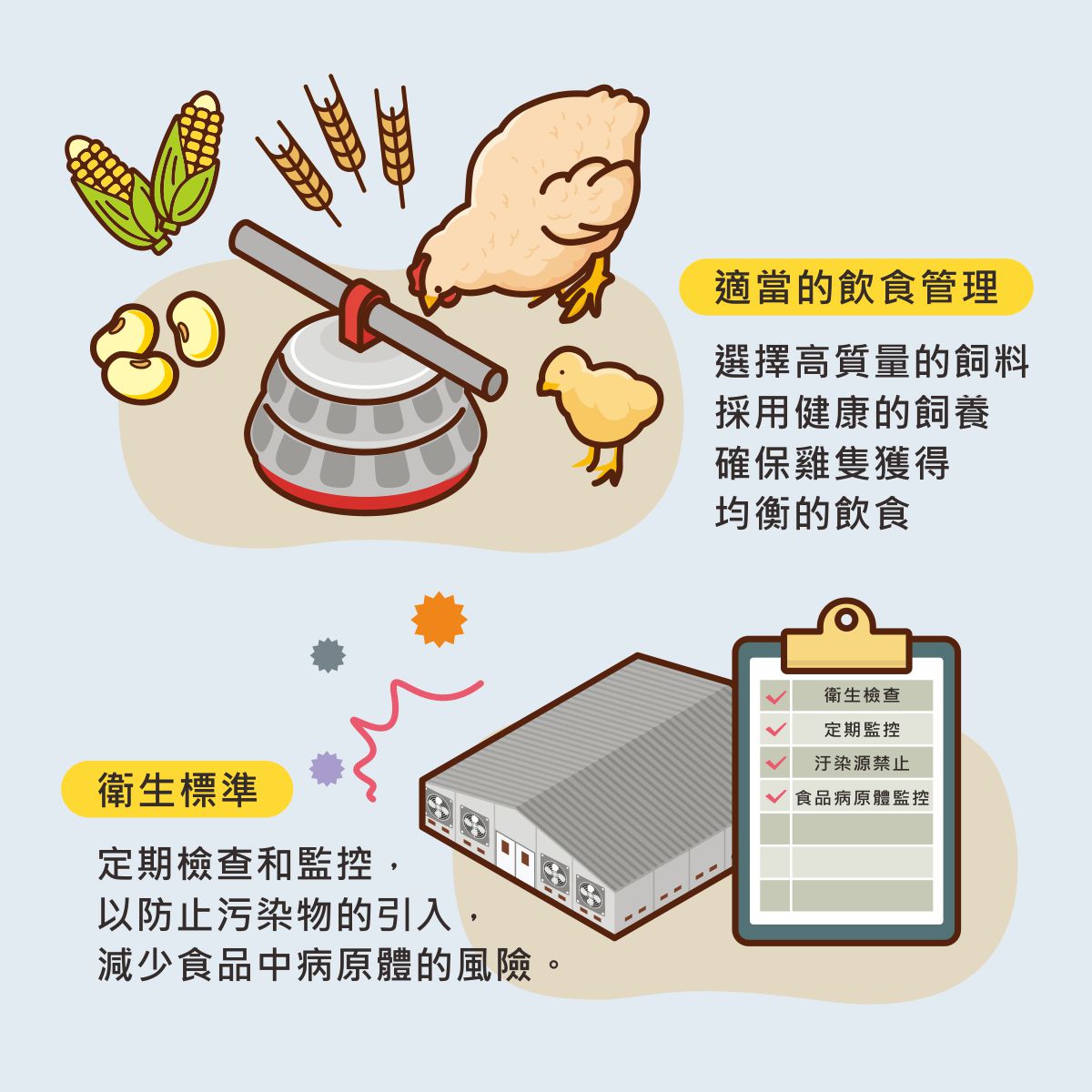 適當的飲食管理

選擇高質量的飼料
採用健康的飼養
確保雞隻獲得
均衡的飲食

衛生檢查
定期監控
汙染源禁止
食品病原體監控

衛生標準

定期檢查和監控，
以防止污染物的引入，
減少食品中病原體的風險。